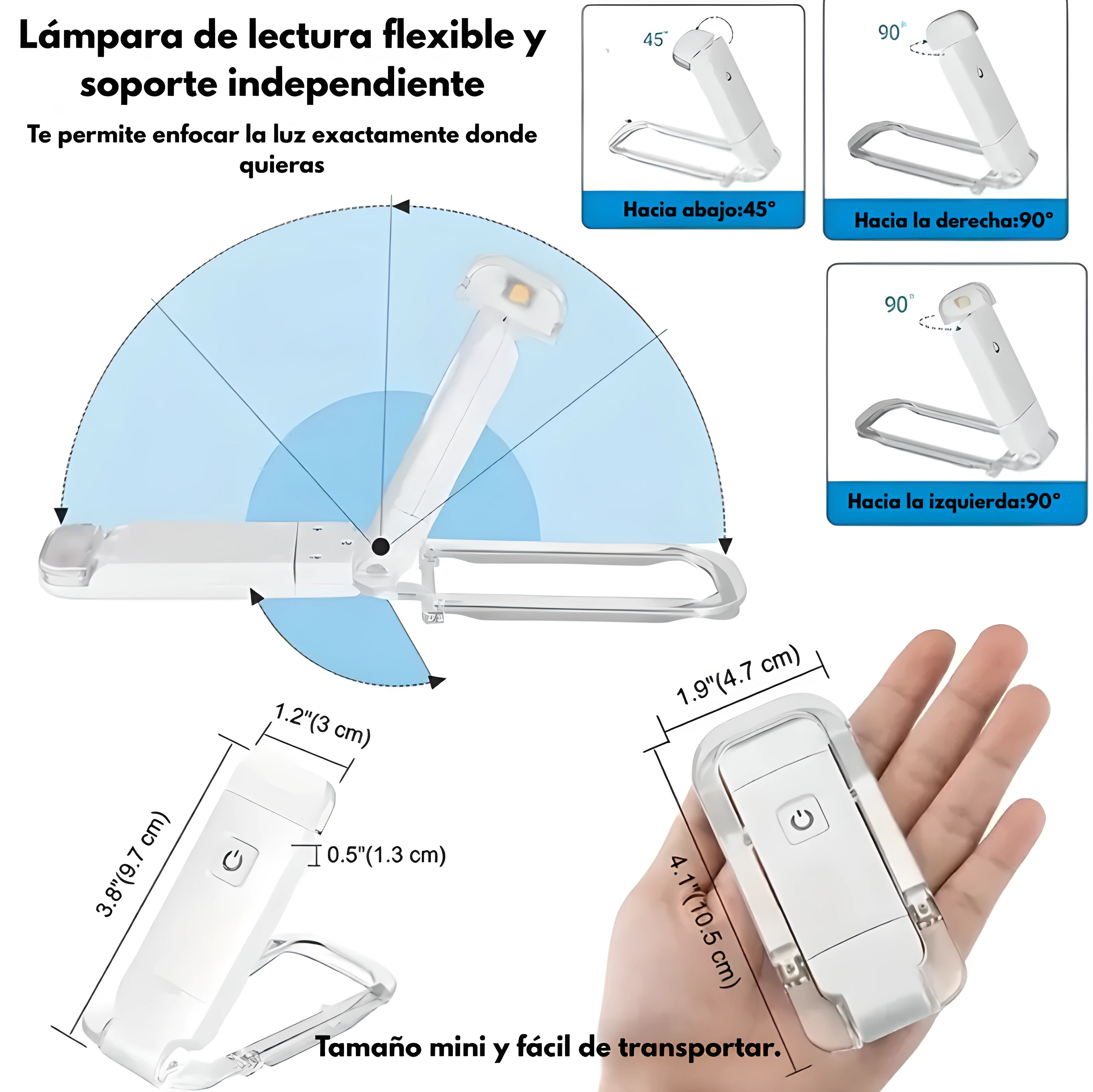 Lámpara de lectura flexible y soporte independiente

Te permite enfocar la luz exactamente donde quieras

45°

Hacia abajo:45°

90°

Hacia la derecha:90°

90°

Hacia la izquierda:90°

1.2"(3 cm)

3.8"(9.7 cm)

0.5"(1.3 cm)

1.9"(4.7 cm)

4.1"(10.5 cm)

Tamaño mini y fácil de transportar.